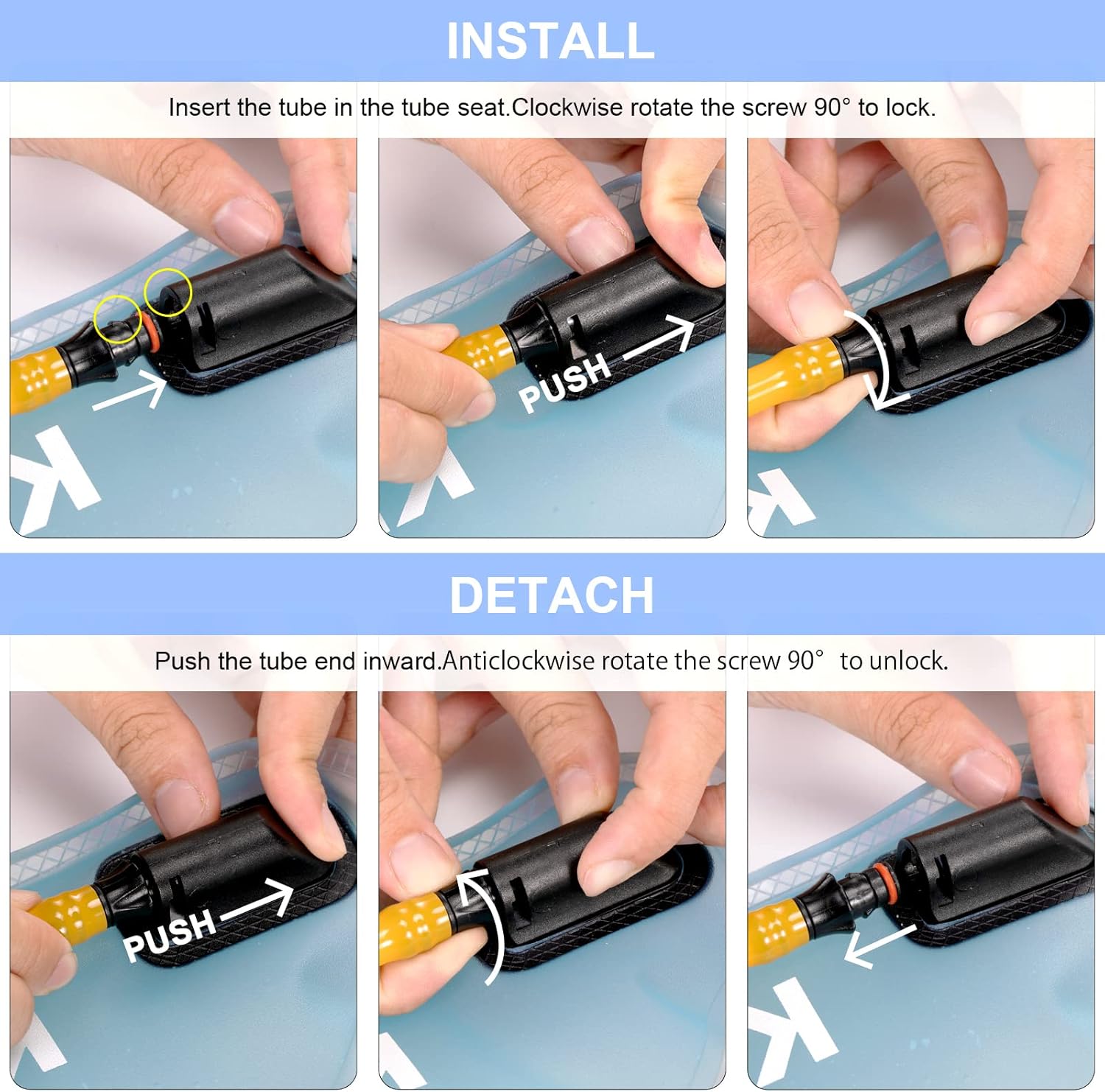 INSTALL

Insert the tube in the tube seat.Clockwise rotate the screw 90° to lock.

PUSH

DETACH

Push the tube end inward.Anticlockwise rotate the screw 90° to unlock.

PUSH