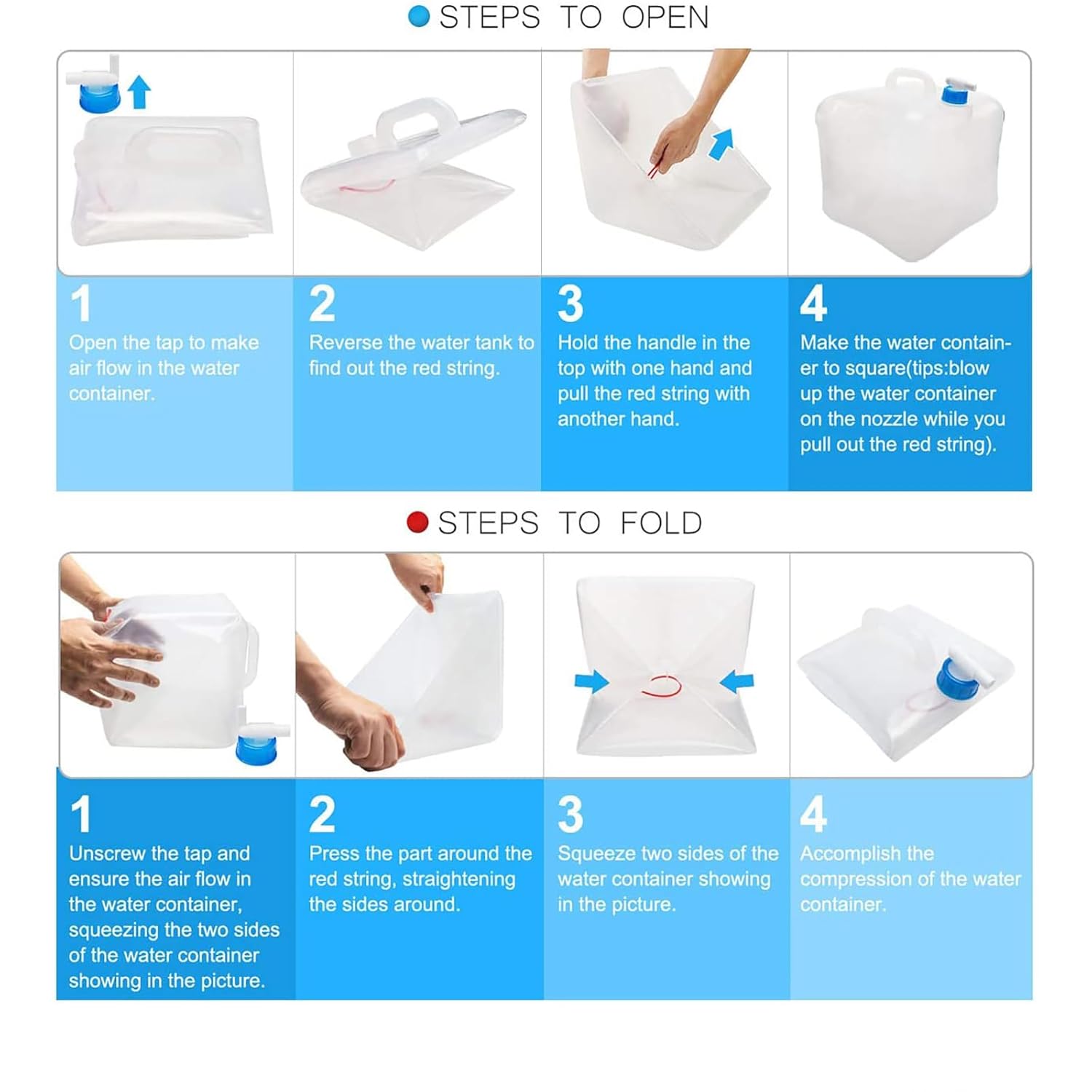 STEPS TO OPEN

1
Open the tap to make air flow in the water container.

2
Reverse the water tank to find out the red string.

3
Hold the handle in the top with one hand and pull the red string with another hand.

4
Make the water container to square(tips:blow up the water container on the nozzle while you pull out the red string).

STEPS TO FOLD

1
Unscrew the tap and ensure the air flow in the water container, squeezing the two sides of the water container showing in the picture.

2
Press the part around the red string, straightening the sides around.

3
Squeeze two sides of the water container showing in the picture.

4
Accomplish the compression of the water container.